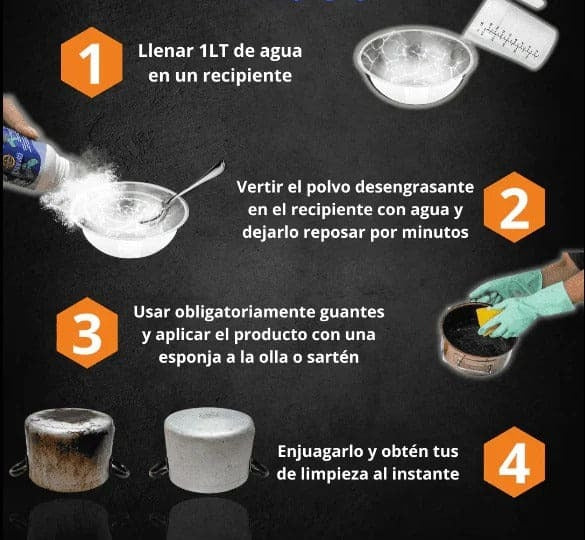 1

Llenar 1LT de agua en un recipiente

Vertir el polvo desengrasante en el recipiente con agua y dejarlo reposar por minutos

2

3

Usar obligatoriamente guantes y aplicar el producto con una esponja a la olla o sartén

Enjuagarlo y obtén tus de limpieza al instante

4